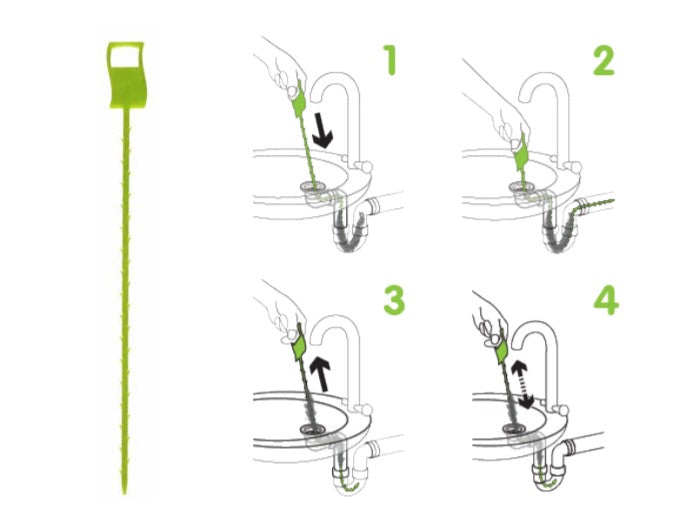 1
2
3
4